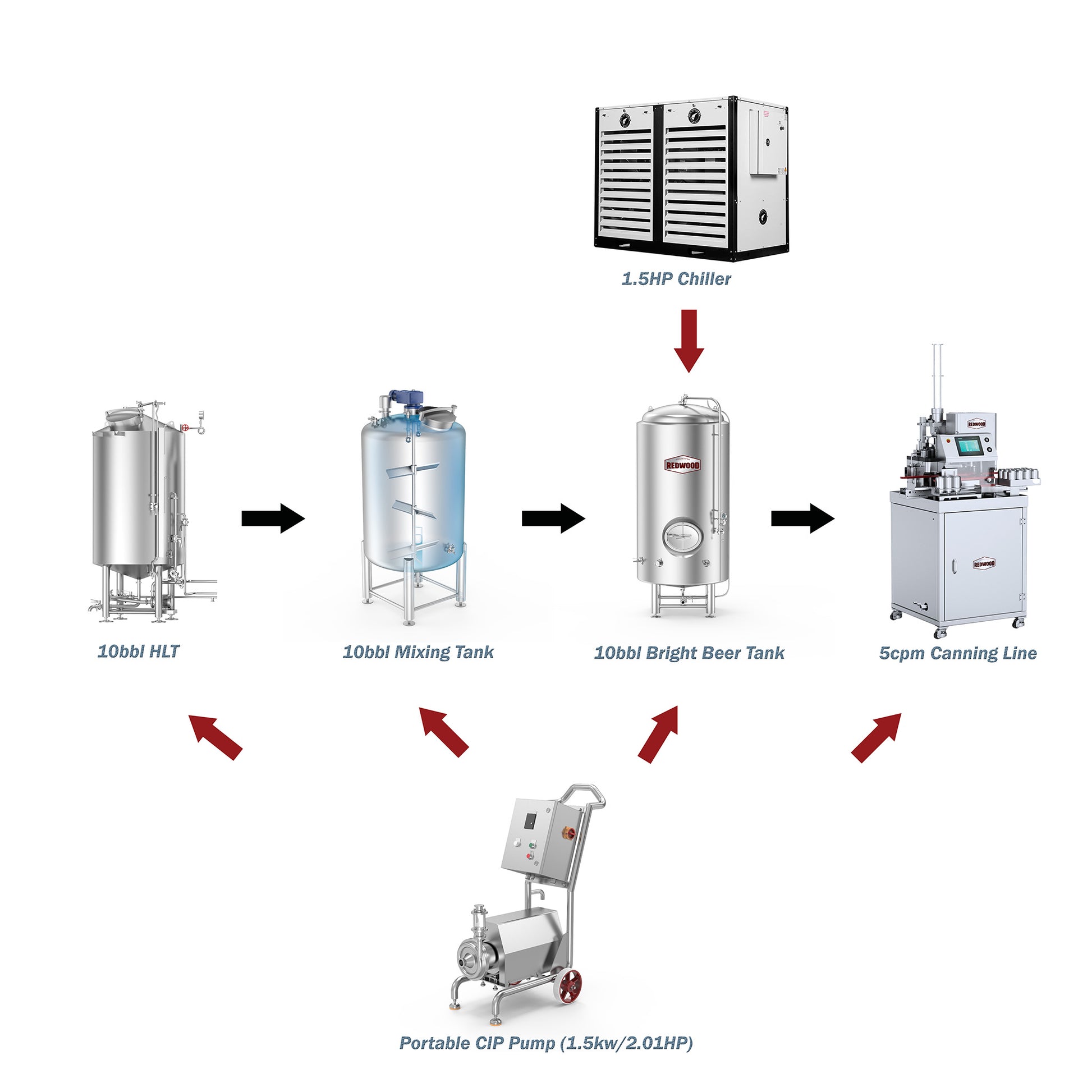 1.5HP Chiller

REDWOOD

REDWOOD

REDWOOD

10bbl HLT

10bbl Mixing Tank

10bbl Bright Beer Tank

5cpm Canning Line

Portable CIP Pump (1.5kw/2.01HP)