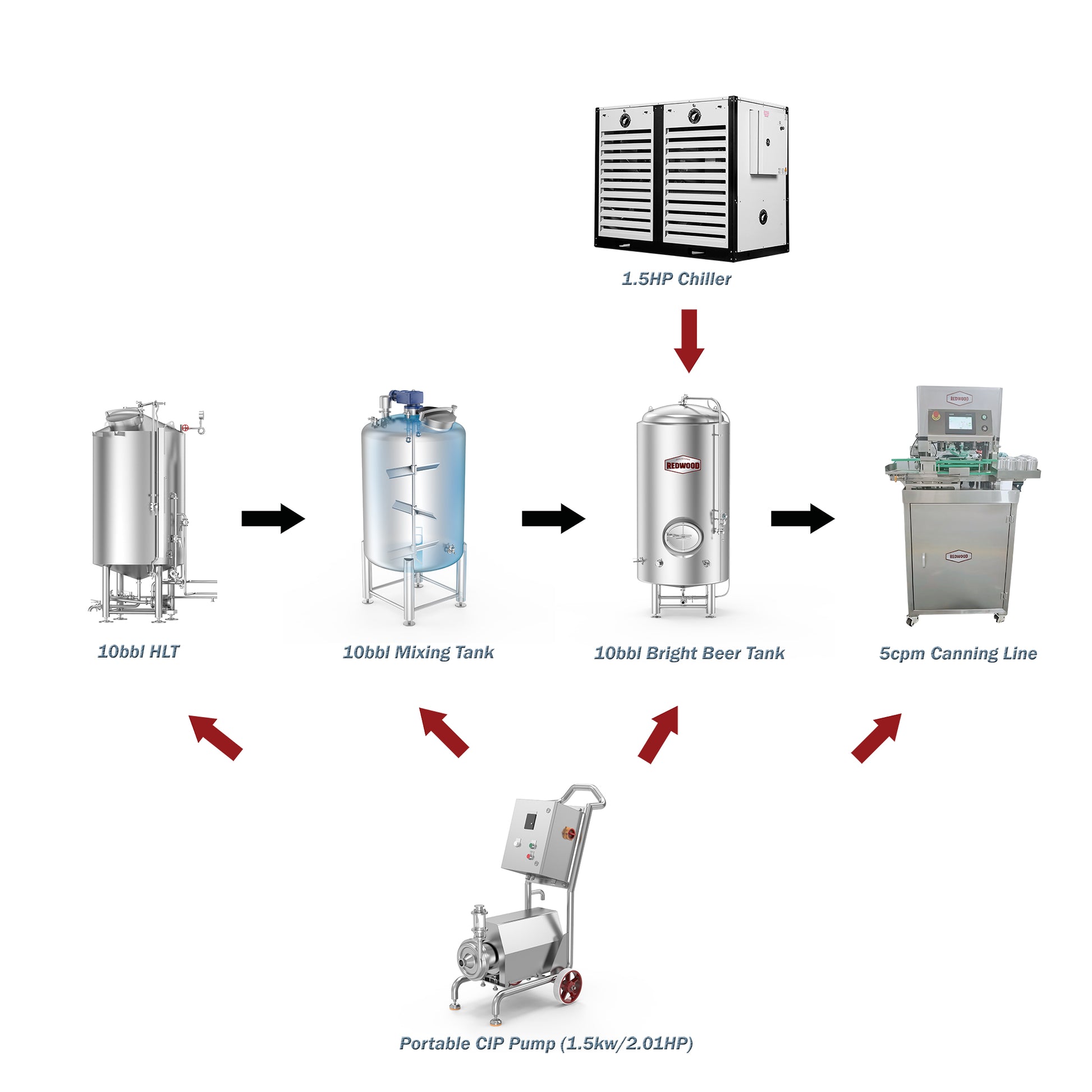 1.5HP Chiller

REDWOOD

REDWOOD

REDWOOD

10bbl HLT

10bbl Mixing Tank

10bbl Bright Beer Tank

5cpm Canning Line

Portable CIP Pump (1.5kw/2.01HP)